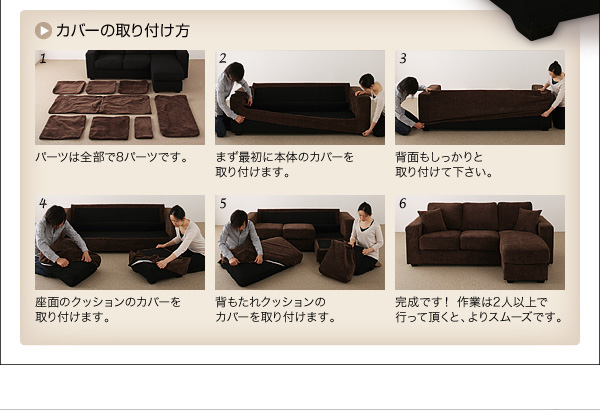 カバーの取り付け方

1
パーツは全部で8パーツです。

2
まず最初に本体のカバーを取り付けます。

3
背面もしっかりと取り付けて下さい。

4
座面のクッションのカバーを取り付けます。

5
背もたれクッションのカバーを取り付けます。

6
完成です！ 作業は2人以上で行って頂くと、よりスムーズです。