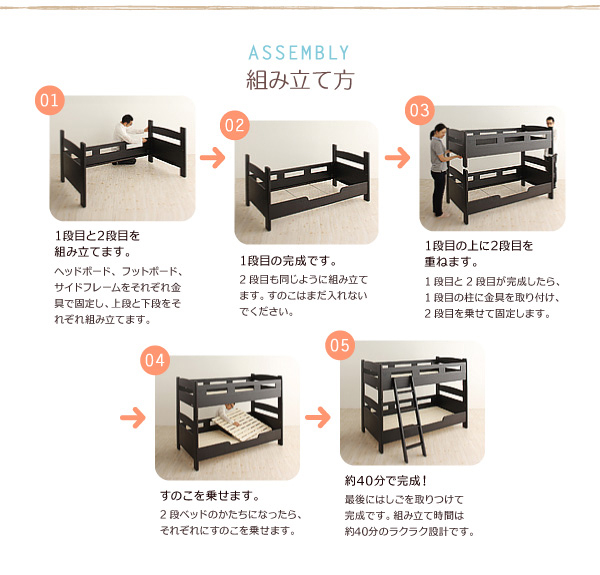 ASSEMBLY
組み立て方

01

1段目と2段目を組み立てます。

ヘッドボード、フットボード、サイドフレームをそれぞれ金具で固定し、上段と下段をそれぞれ組み立てます。

02

1段目の完成です。

2段目も同じように組み立てます。すのこはまだ入れないでください。

03

1段目の上に2段目を重ねます。

1段目と2段目が完成したら、1段目の柱に金具を取り付け、2段目を乗せて固定します。

04

すのこを乗せます。

2段ベッドのかたちになったら、それぞれにすのこを乗せます。

05

約40分で完成！

最後にはしごを取りつけて完成です。組み立て時間は約40分のラクラク設計です。