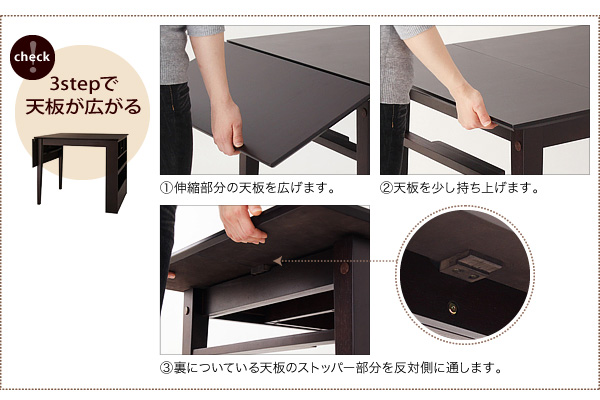 check

3stepで
天板が広がる

①伸縮部分の天板を広げます。

②天板を少し持ち上げます。

③裏についている天板のストッパー部分を反対側に通します。