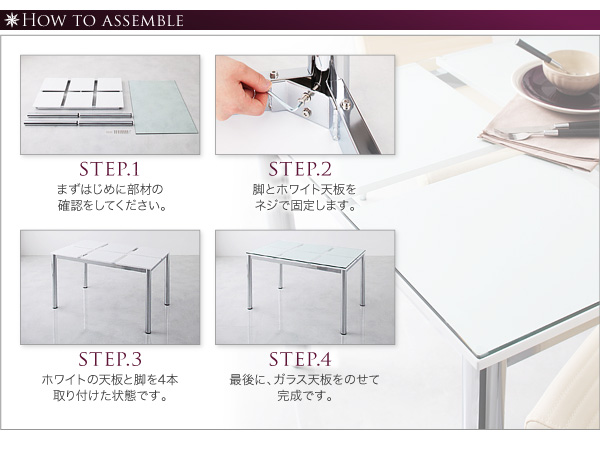 HOW TO ASSEMBLE

STEP.1
まずはじめに部材の確認をしてください。

STEP.2
脚とホワイト天板をネジで固定します。

STEP.3
ホワイトの天板と脚を4本取り付けた状態です。

STEP.4
最後に、ガラス天板をのせて完成です。